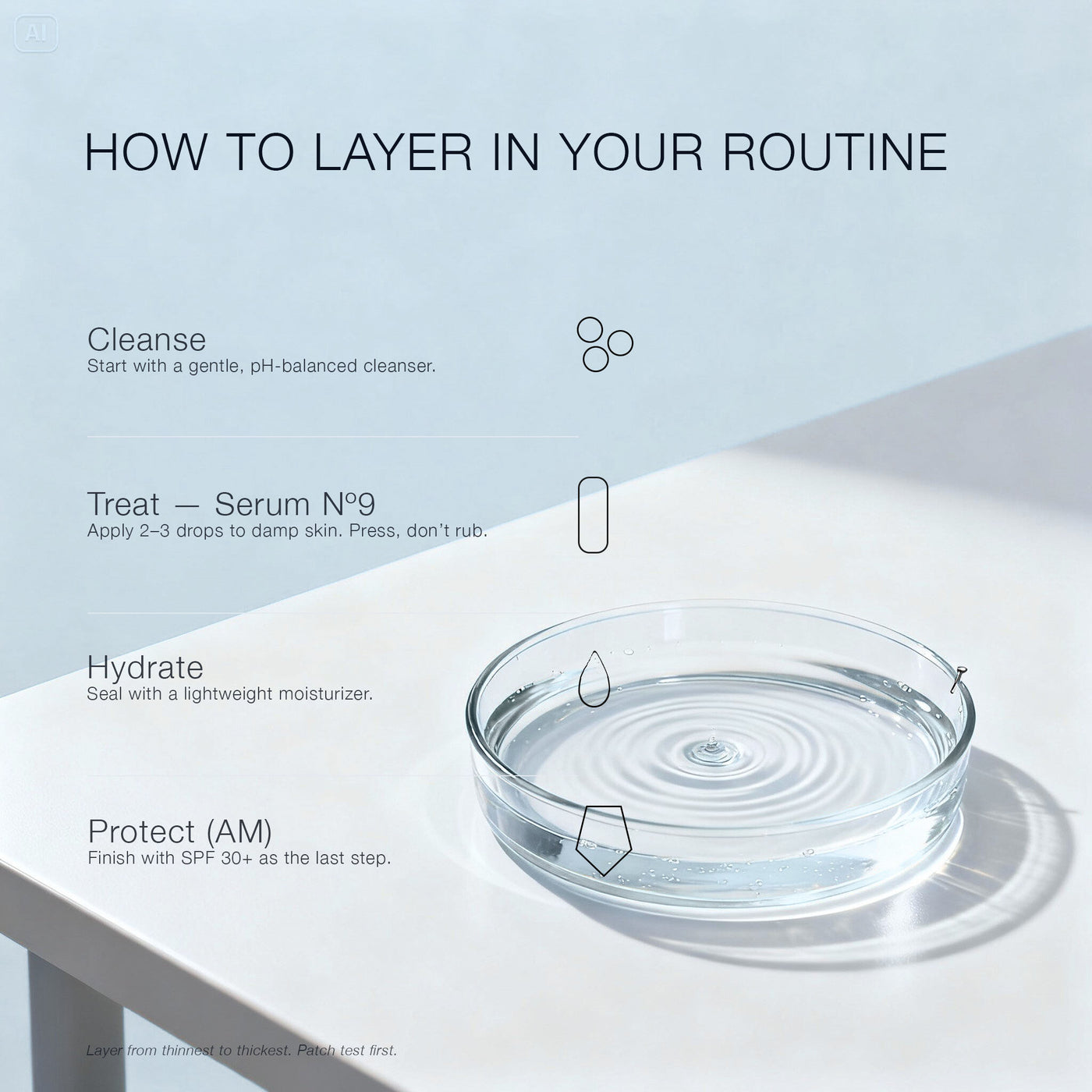 AI

HOW TO LAYER IN YOUR ROUTINE

Cleanse
Start with a gentle, pH-balanced cleanser.

Treat — Serum Nº9
Apply 2–3 drops to damp skin. Press, don't rub.

Hydrate
Seal with a lightweight moisturizer.

Protect (AM)
Finish with SPF 30+ as the last step.

Layer from thinnest to thickest. Patch test first.